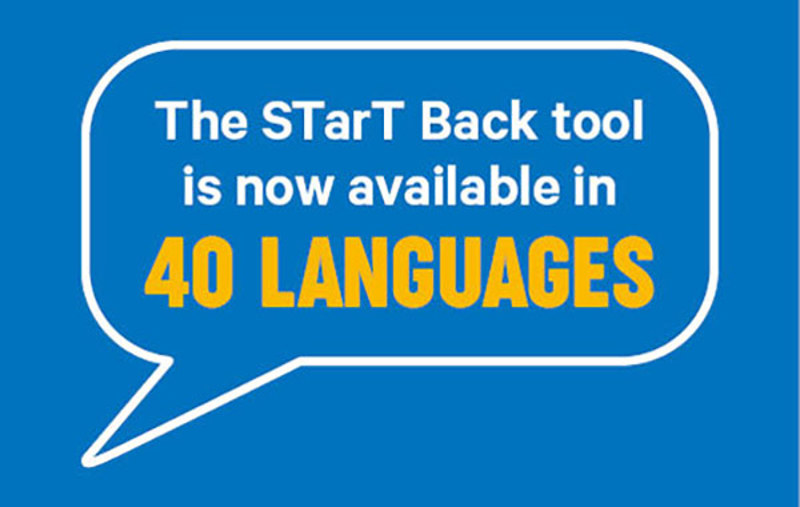 The STarT Back tool is now available in
40 LANGUAGES