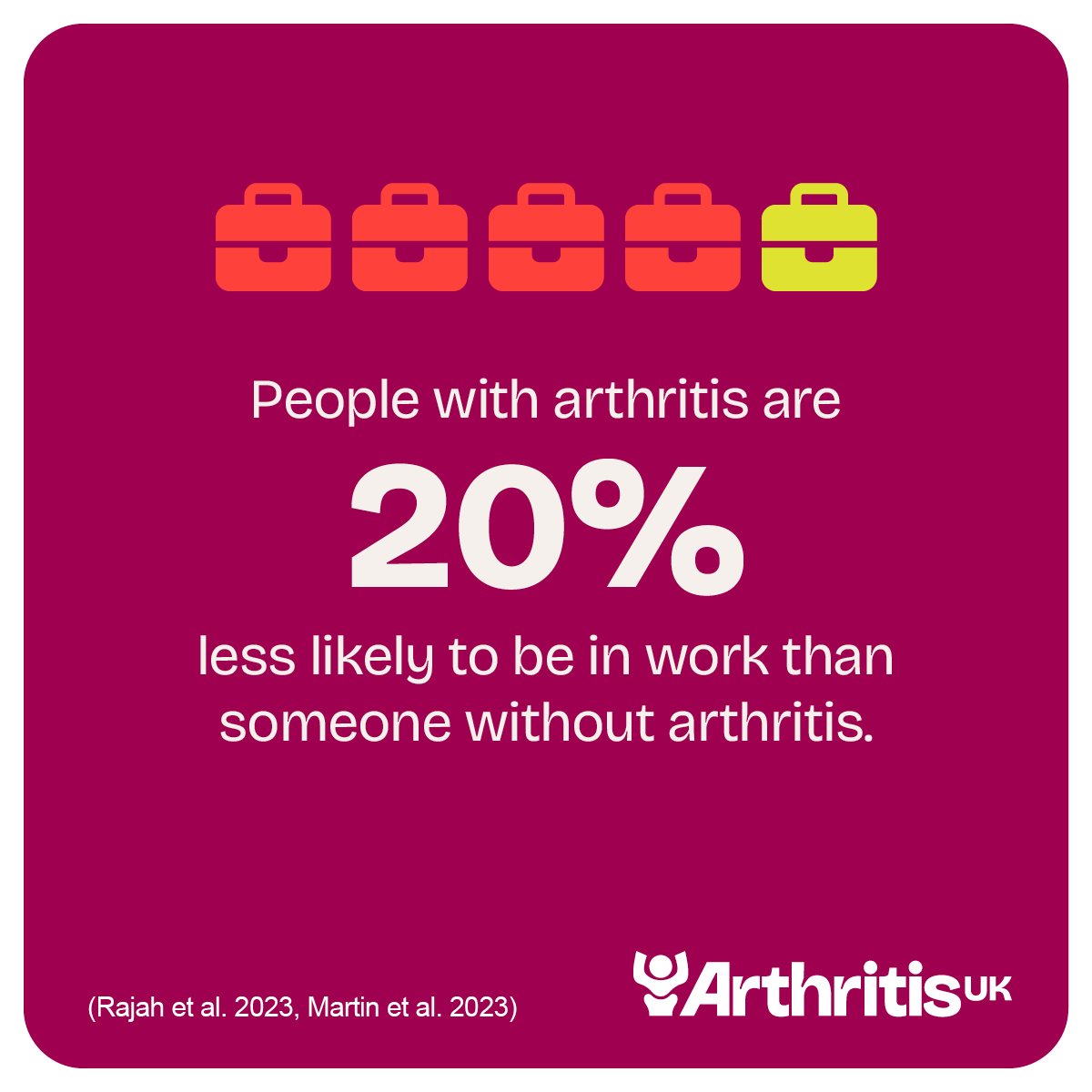 People with arthritis are

20%

less likely to be in work than someone without arthritis.

(Rajah et al. 2023, Martin et al. 2023)

Arthritis UK