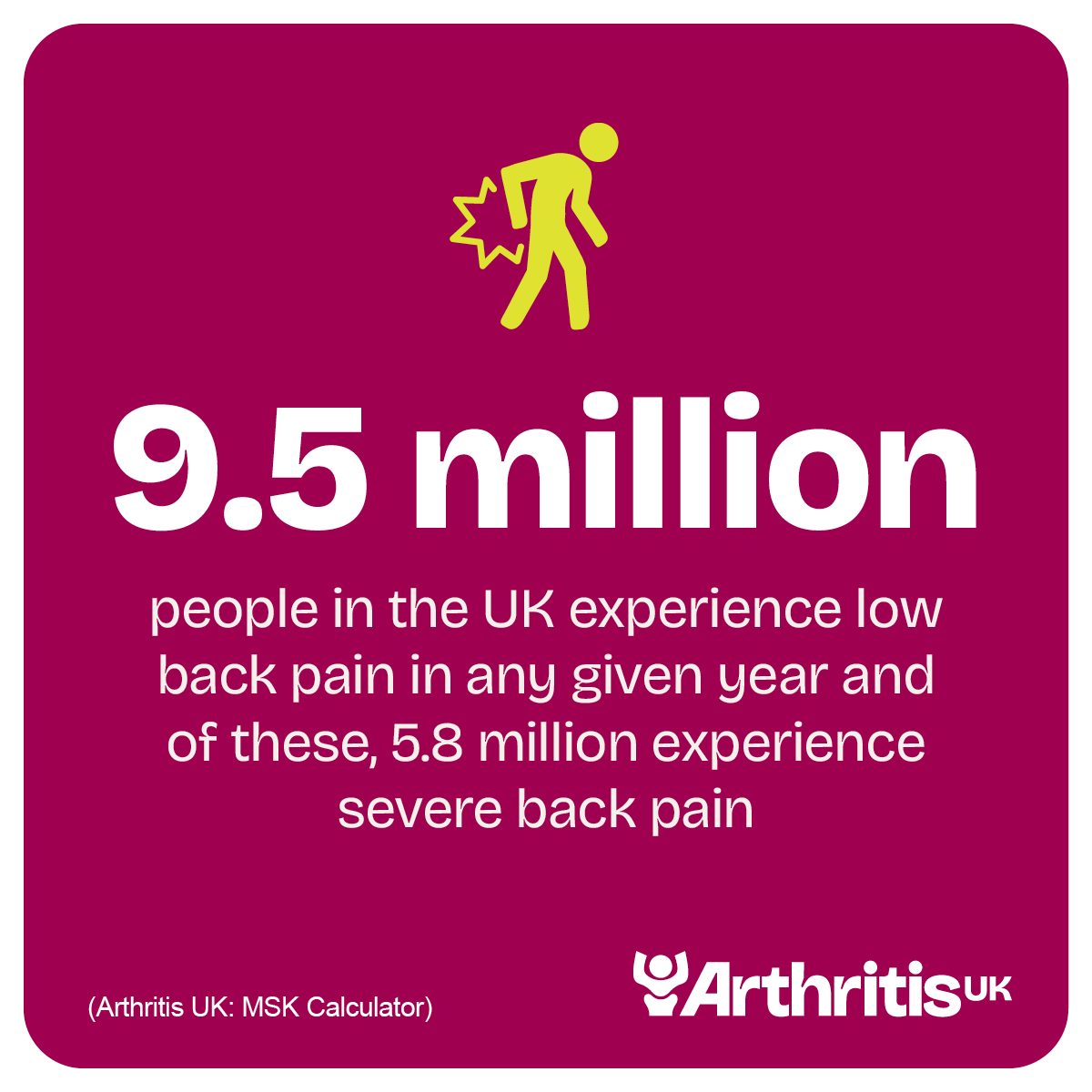 9.5 million

people in the UK experience low back pain in any given year and of these, 5.8 million experience severe back pain

(Arthritis UK: MSK Calculator)

Arthritis UK