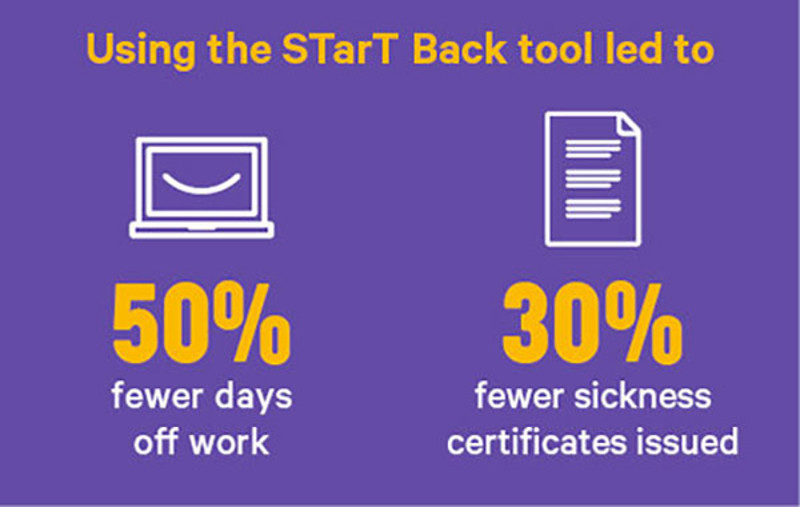 Using the STarT Back tool led to

50%
fewer days off work

30%
fewer sickness certificates issued