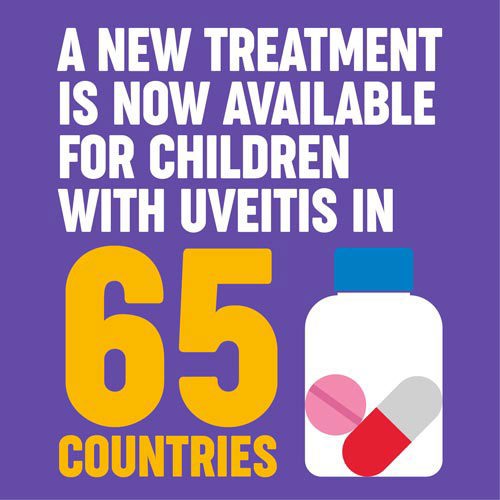 A NEW TREATMENT IS NOW AVAILABLE FOR CHILDREN WITH UVEITIS IN

65

COUNTRIES