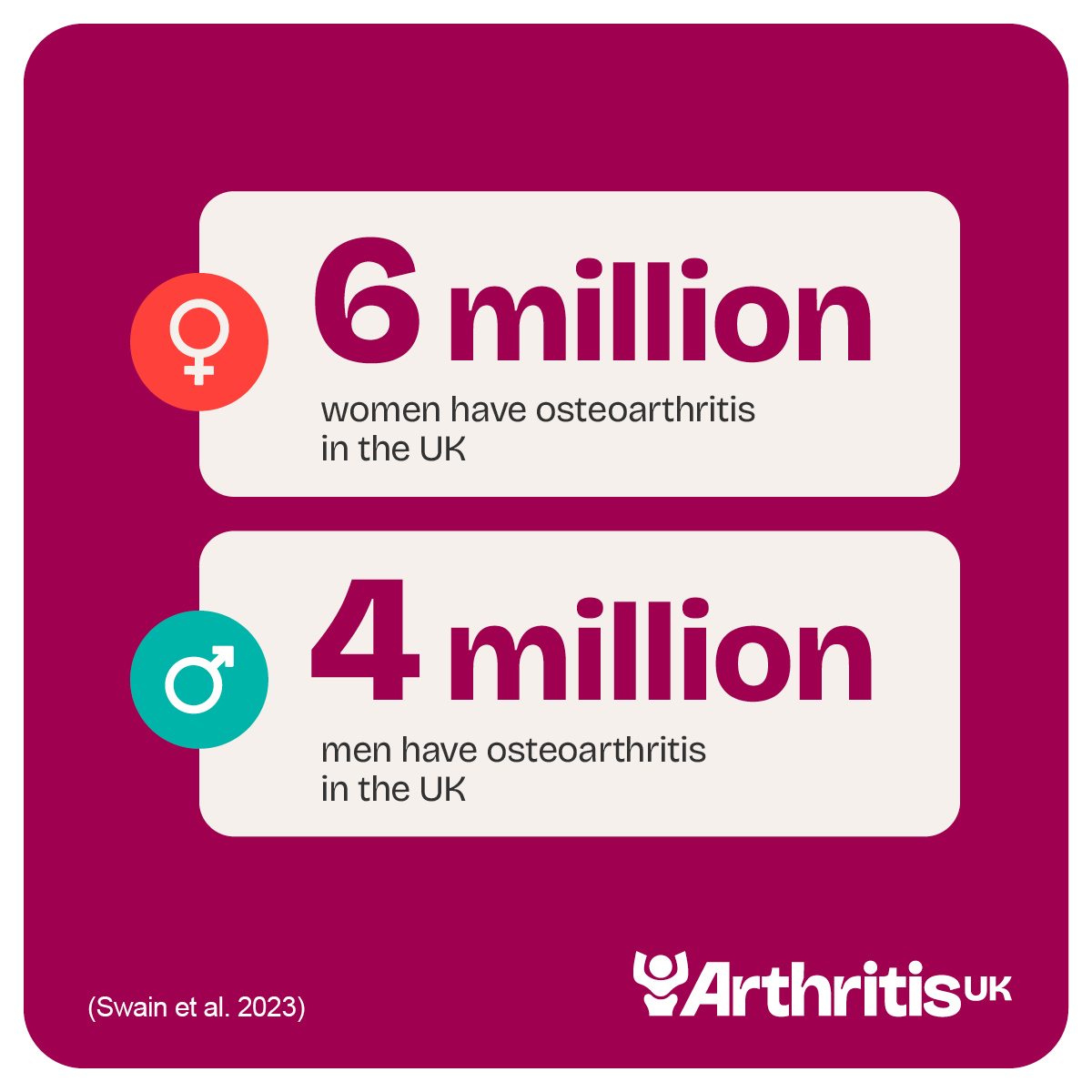 6 million

women have osteoarthritis in the UK

4 million

men have osteoarthritis in the UK

(Swain et al. 2023)

Arthritis UK