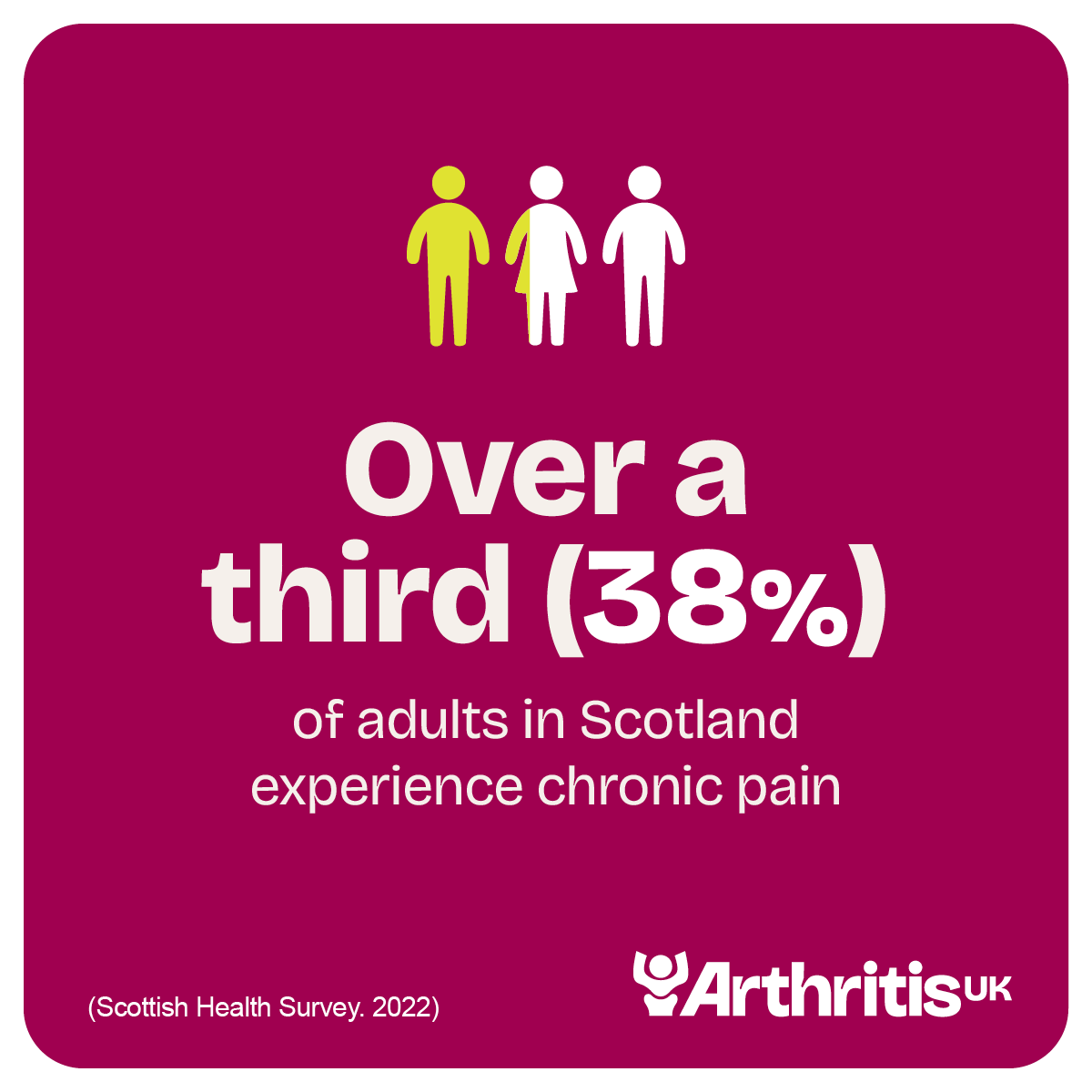 Over a third (38%)

of adults in Scotland experience chronic pain

(Scottish Health Survey. 2022)

Arthritis UK