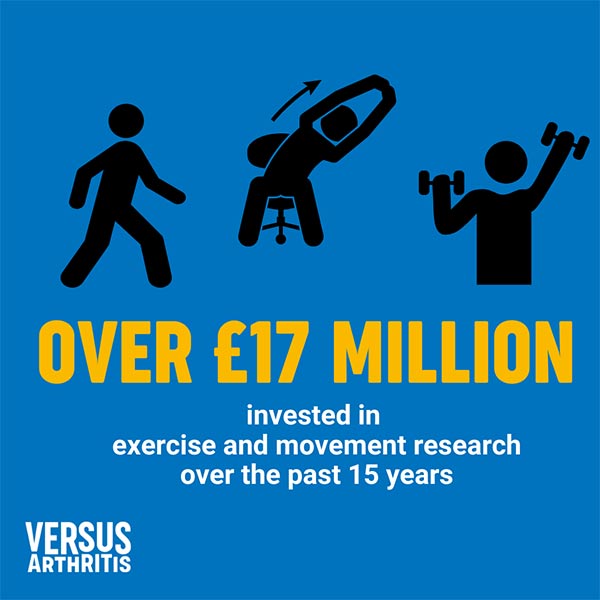 OVER £17 MILLION

invested in exercise and movement research over the past 15 years

VERSUS ARTHRITIS