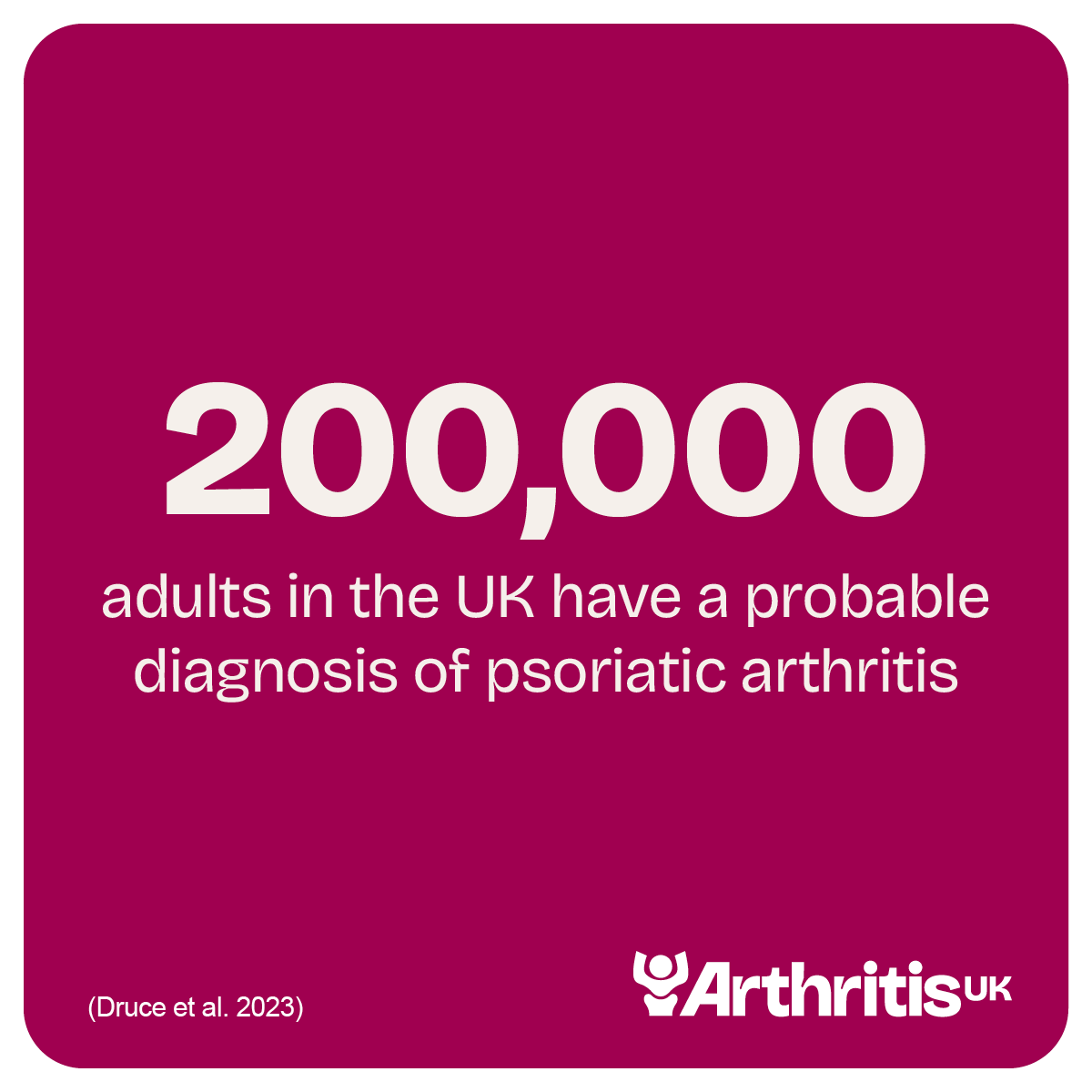 200,000

adults in the UK have a probable diagnosis of psoriatic arthritis

(Druce et al. 2023)

Arthritis UK